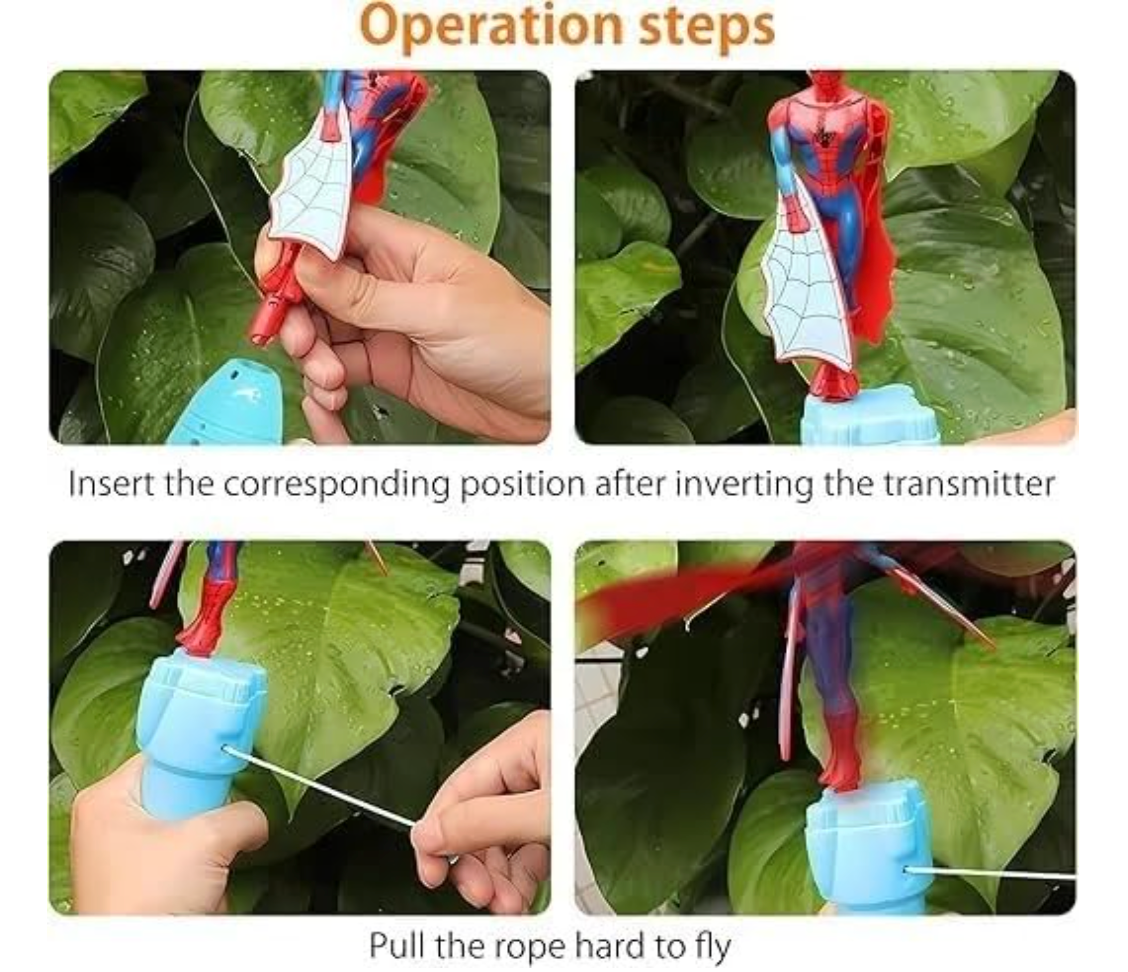 Operation steps

Insert the corresponding position after inverting the transmitter

Pull the rope hard to fly